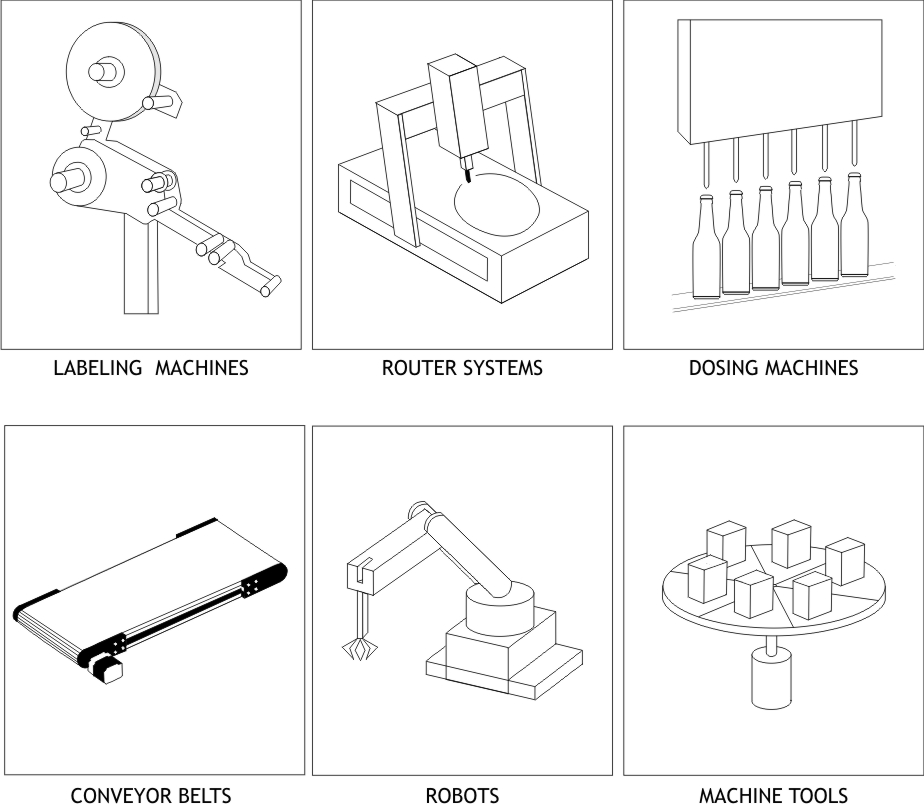 LABELING MACHINES

ROUTER SYSTEMS

DOSING MACHINES

CONVEYOR BELTS

ROBOTS

MACHINE TOOLS